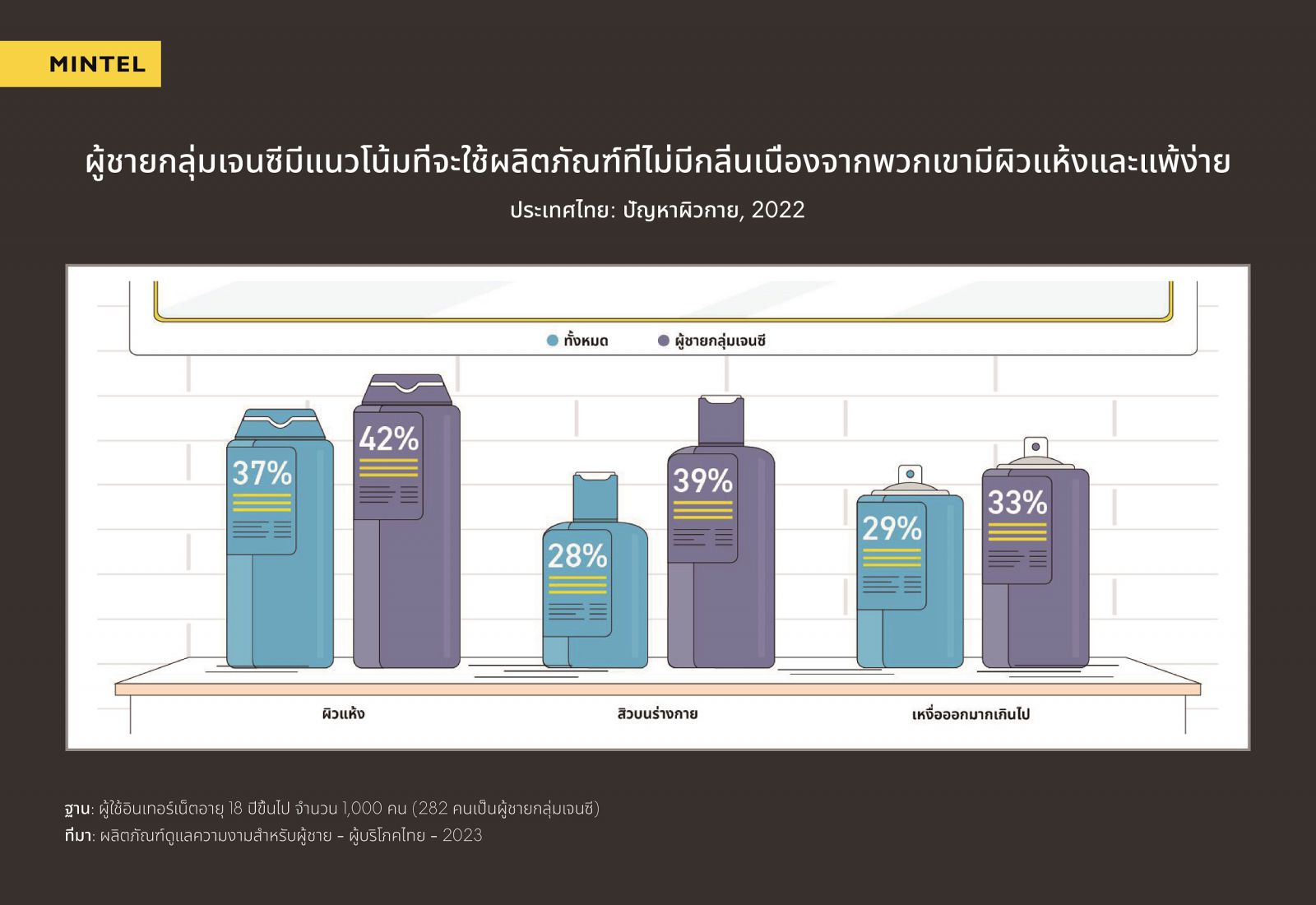 MINTEL

ผู้ชายกลุ่มเจนซีมีแนวโน้มที่จะใช้ผลิตภัณฑ์ที่ไม่มีกลิ่นเนื่องจากพวกเขามีผิวแห้งและแพ้ง่าย

ประเทศไทย: ปัญหาผิวกาย, 2022

ทั้งหมด
ผู้ชายกลุ่มเจนซี

37%
42%
28%
39%
29%
33%

ผิวแห้ง
สิวบนร่างกาย
เหงื่อออกมากเกินไป

ฐาน: ผู้ใช้อินเทอร์เน็ตอายุ 18 ปีขึ้นไป จำนวน 1,000 คน (282 คนเป็นผู้ชายกลุ่มเจนซี)
ที่มา: ผลิตภัณฑ์ดูแลความงามสำหรับผู้ชาย - ผู้บริโภคไทย - 2023