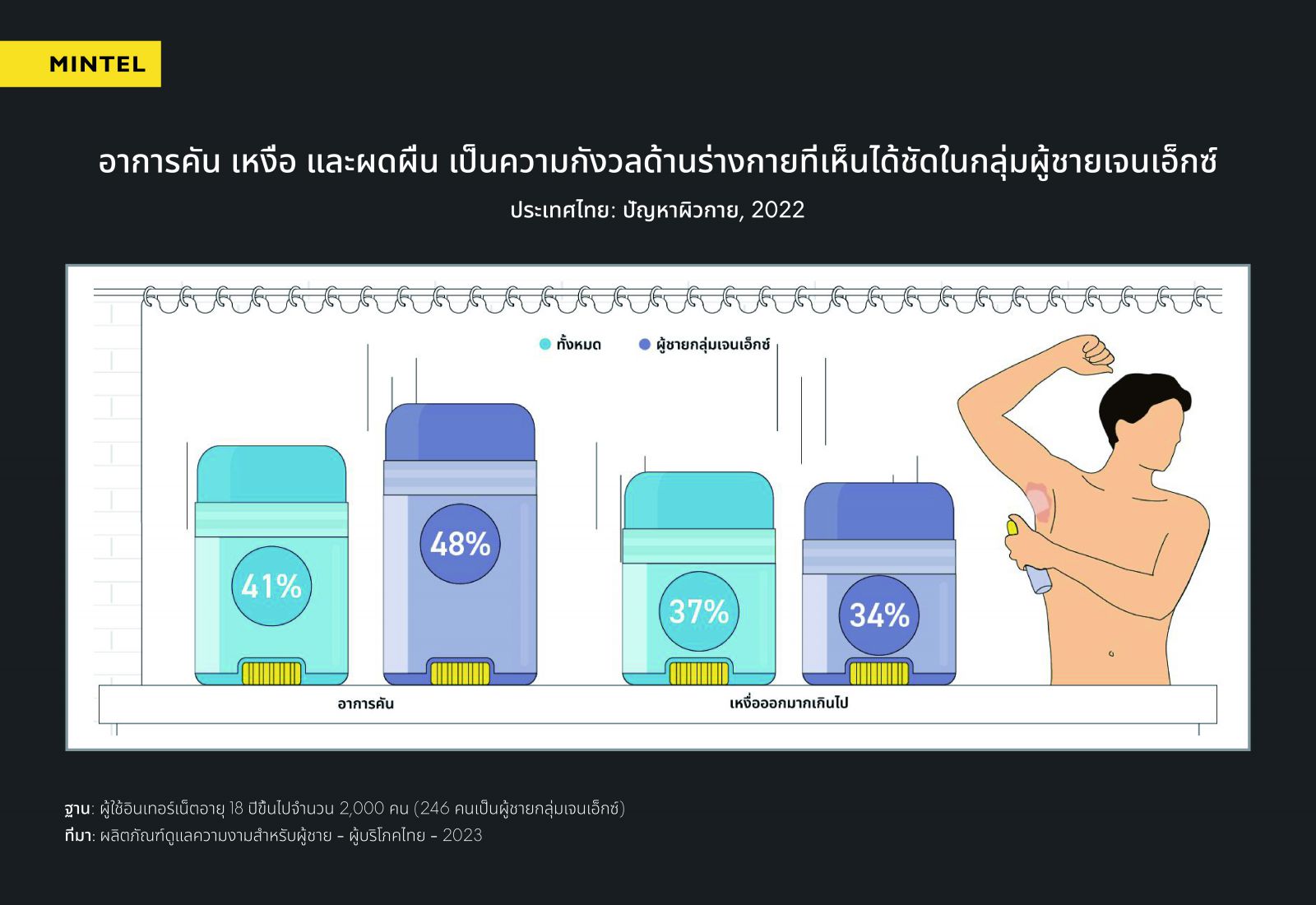 MINTEL

อาการคัน เหงื่อ และผดผื่น เป็นความกังวลด้านร่างกายที่เห็นได้ชัดในกลุ่มผู้ชายเจนเอ็กซ์

ประเทศไทย: ปัญหาผิวกาย, 2022

ทั้งหมด

ผู้ชายกลุ่มเจนเอ็กซ์

41%

48%

37%

34%

อาการคัน

เหงื่อออกมากเกินไป

ฐาน: ผู้ใช้อินเทอร์เน็ตอายุ 18 ปีขึ้นไปจำนวน 2,000 คน (246 คนเป็นผู้ชายกลุ่มเจนเอ็กซ์)

ที่มา: ผลิตภัณฑ์ดูแลความงามสำหรับผู้ชาย - ผู้บริโภคไทย - 2023