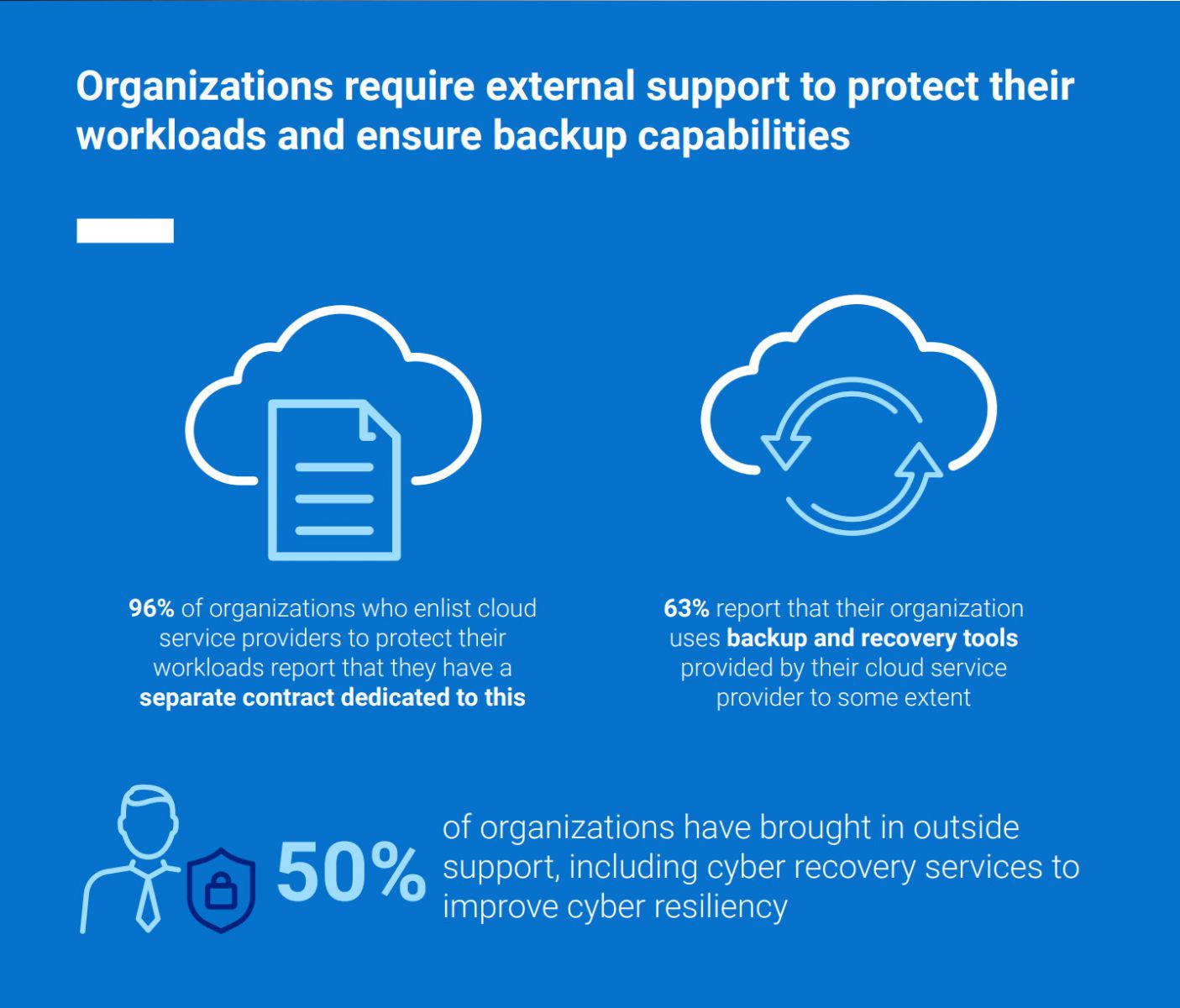 Organizations require external support to protect their workloads and ensure backup capabilities

96% of organizations who enlist cloud service providers to protect their workloads report that they have a separate contract dedicated to this

63% report that their organization uses backup and recovery tools provided by their cloud service provider to some extent

50% of organizations have brought in outside support, including cyber recovery services to improve cyber resiliency