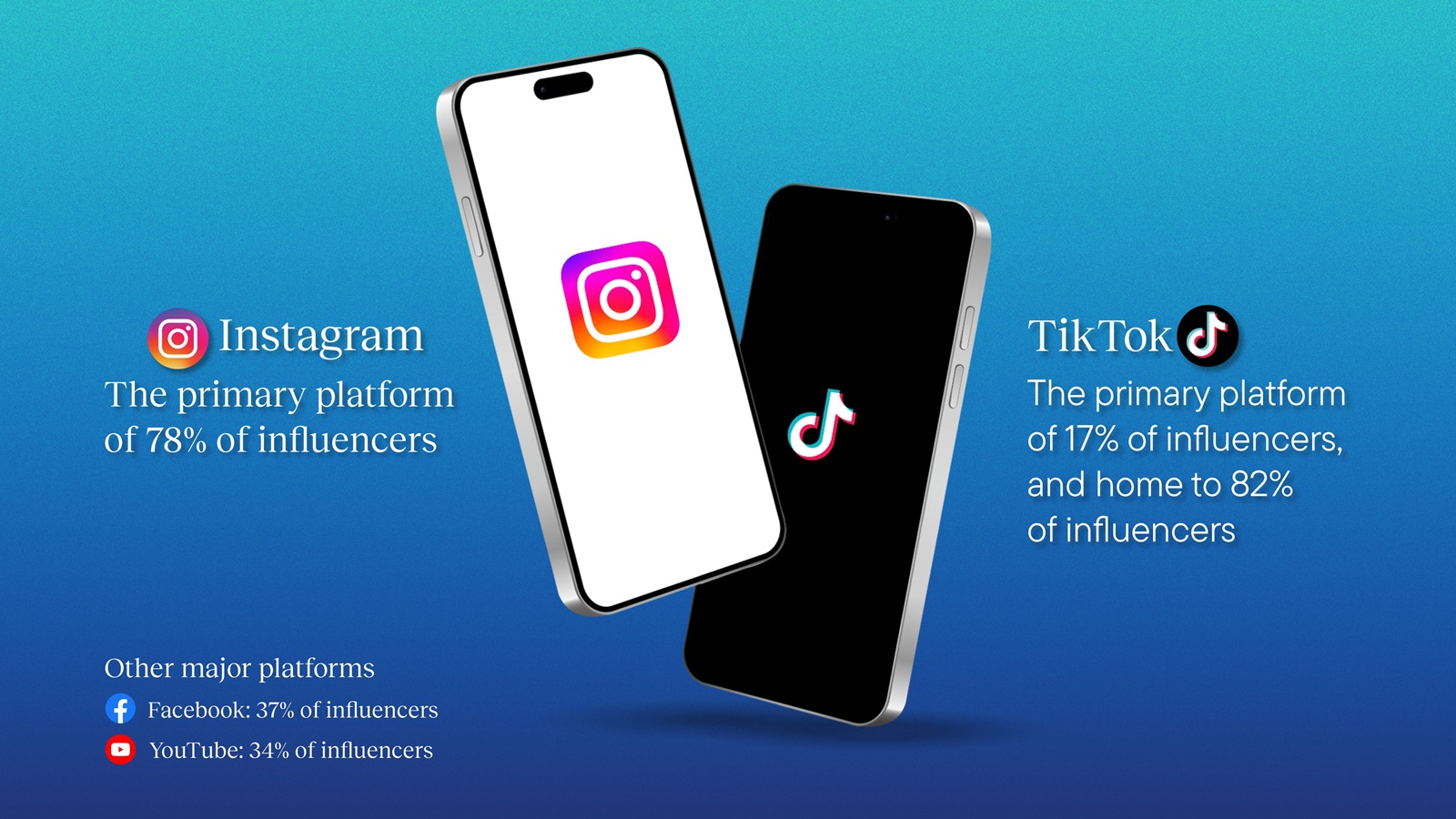 Instagram
The primary platform of 78% of influencers

TikTok
The primary platform of 17% of influencers, and home to 82% of influencers

Other major platforms
Facebook: 37% of influencers
YouTube: 34% of influencers