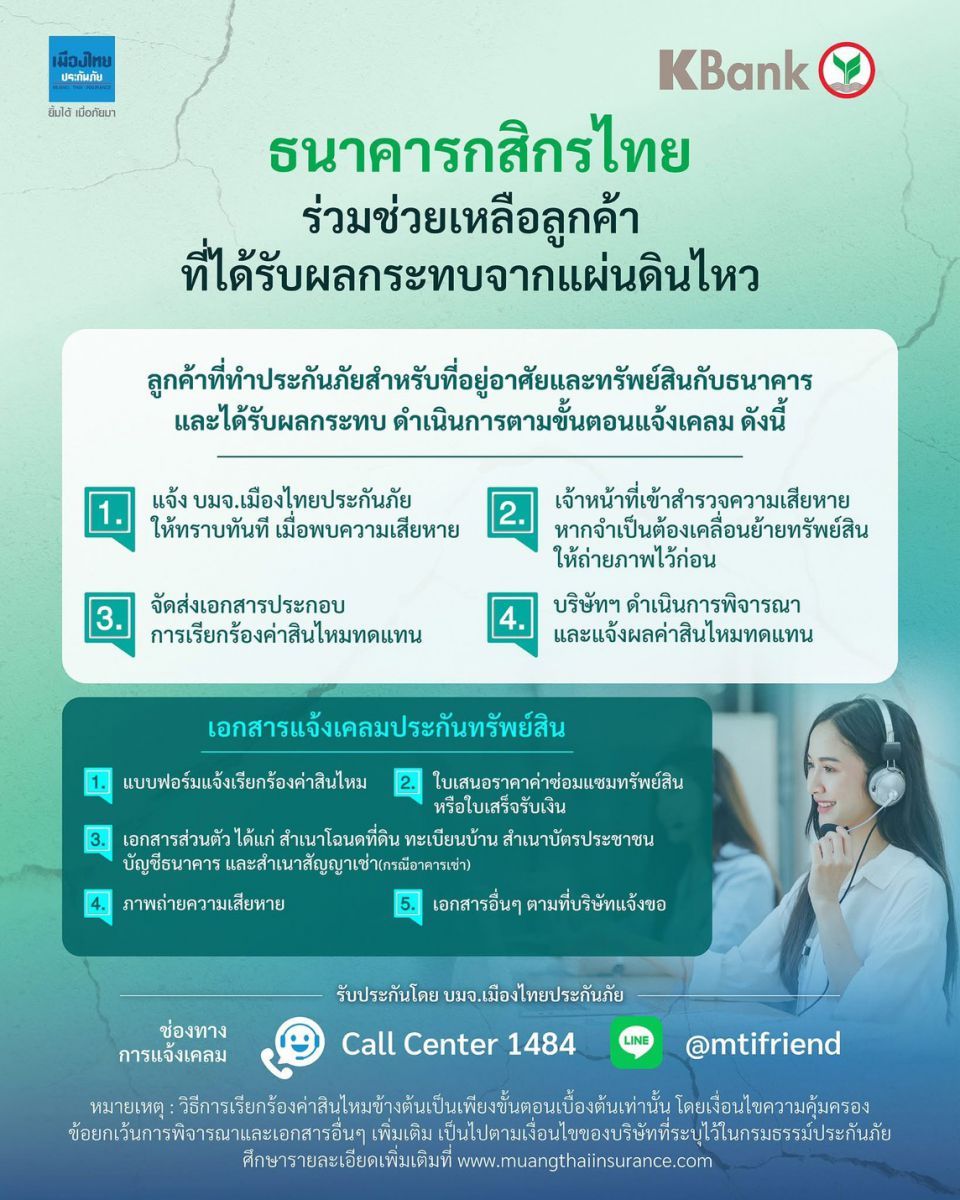 เมืองไทย ประกันภัย
MUANG THAI INSURANCE
ยิ้มได้ เมื่อภัยมา

KBank

ธนาคารกสิกรไทย
ร่วมช่วยเหลือลูกค้า
ที่ได้รับผลกระทบจากแผ่นดินไหว

ลูกค้าที่ทำประกันภัยสำหรับที่อยู่อาศัยและทรัพย์สินกับธนาคาร และได้รับผลกระทบ ดำเนินการตามขั้นตอนแจ้งเคลม ดังนี้

1. แจ้ง บมจ.เมืองไทยประกันภัย ให้ทราบทันที เมื่อพบความเสียหาย

2. เจ้าหน้าที่เข้าสำรวจความเสียหาย หากจำเป็นต้องเคลื่อนย้ายทรัพย์สิน ให้ถ่ายภาพไว้ก่อน

3. จัดส่งเอกสารประกอบ การเรียกร้องค่าสินไหมทดแทน

4. บริษัทฯ ดำเนินการพิจารณา และแจ้งผลค่าสินไหมทดแทน

เอกสารแจ้งเคลมประกันทรัพย์สิน

1. แบบฟอร์มแจ้งเรียกร้องค่าสินไหม

2. ใบเสนอราคาค่าซ่อมแซมทรัพย์สิน หรือใบเสร็จรับเงิน

3. เอกสารส่วนตัว ได้แก่ สำเนาโฉนดที่ดิน ทะเบียนบ้าน สำเนาบัตรประชาชน บัญชีธนาคาร และสำเนาสัญญาเช่า(กรณีอาคารเช่า)

4. ภาพถ่ายความเสียหาย

5. เอกสารอื่นๆ ตามที่บริษัทแจ้งขอ

รับประกันโดย บมจ.เมืองไทยประกันภัย

ช่องทาง การแจ้งเคลม

Call Center 1484

LINE

@mtifriend

หมายเหตุ : วิธีการเรียกร้องค่าสินไหมข้างต้นเป็นเพียงขั้นตอนเบื้องต้นเท่านั้น โดยเงื่อนไขความคุ้มครอง ข้อยกเว้นการพิจารณาและเอกสารอื่นๆ เพิ่มเติม เป็นไปตามเงื่อนไขของบริษัทที่ระบุไว้ในกรมธรรม์ประกันภัย ศึกษารายละเอียดเพิ่มเติมที่ www.muangthaiinsurance.com